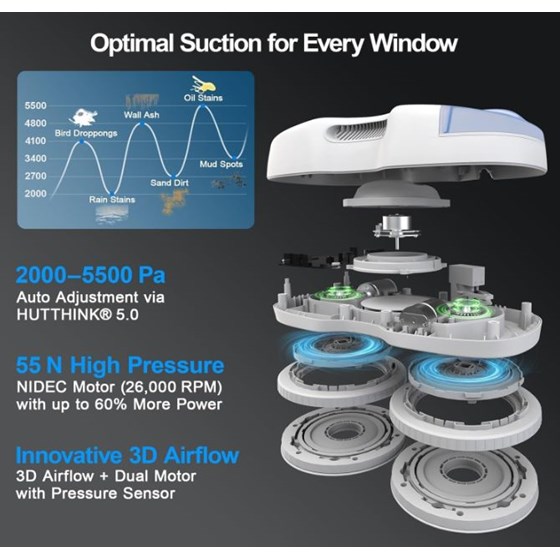 Optimal Suction for Every Window

5500
4800
4100
3400
2700
2000

Bird Droppongs
Rain Stains
Wall Ash
Sand Dirt
Oil Stains
Mud Spots

2000–5500 Pa
Auto Adjustment via HUTTHINK® 5.0

55 N High Pressure
NIDEC Motor (26,000 RPM) with up to 60% More Power

Innovative 3D Airflow
3D Airflow + Dual Motor with Pressure Sensor