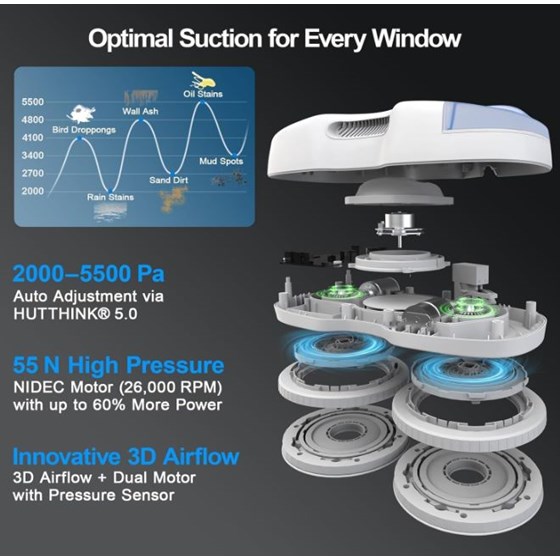 Optimal Suction for Every Window

5500
4800
4100
3400
2700
2000

Bird Droppongs
Rain Stains
Wall Ash
Sand Dirt
Oil Stains
Mud Spots

2000–5500 Pa
Auto Adjustment via HUTTHINK® 5.0

55 N High Pressure
NIDEC Motor (26,000 RPM) with up to 60% More Power

Innovative 3D Airflow
3D Airflow + Dual Motor with Pressure Sensor